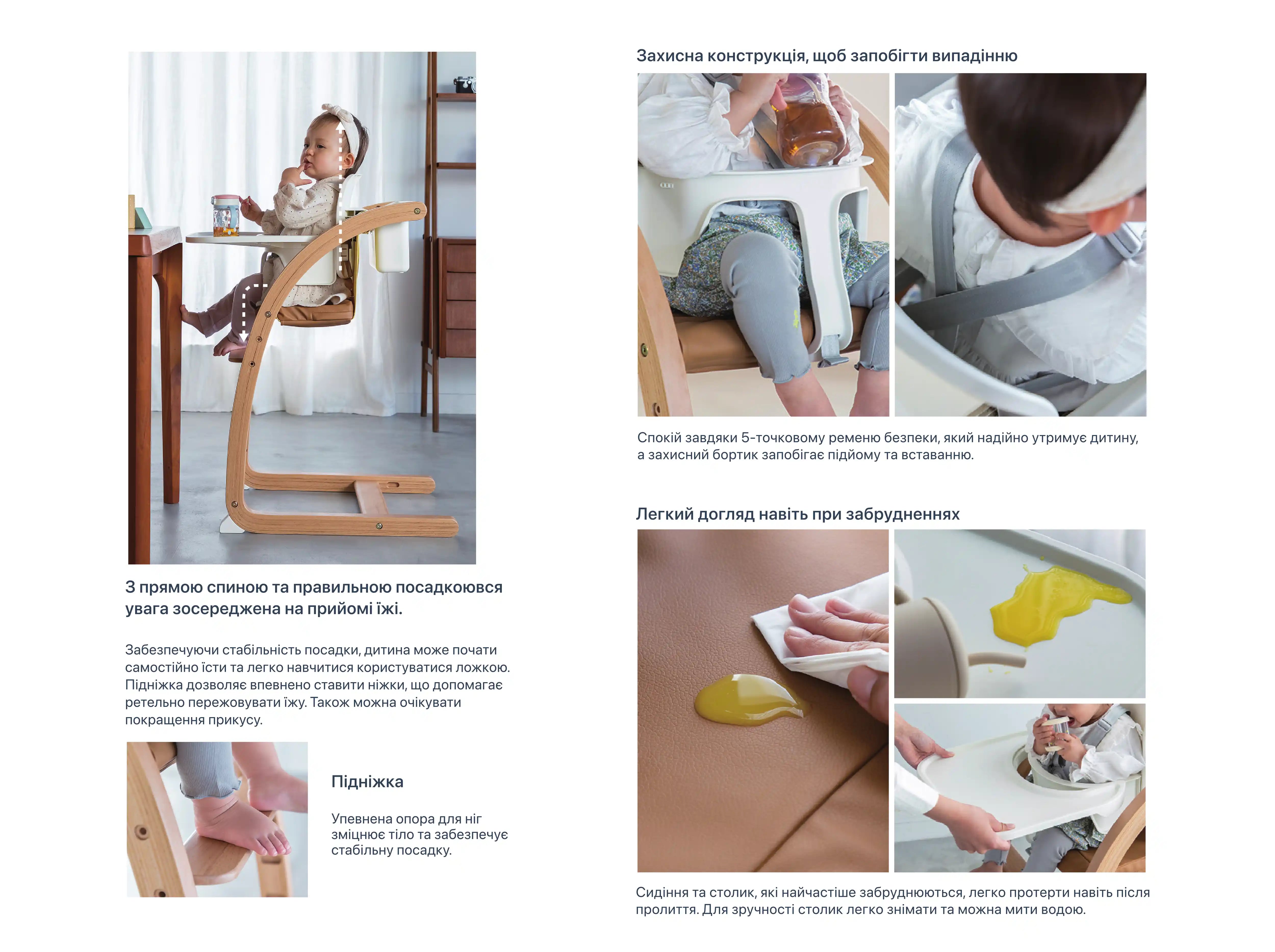 З прямою спиною та правильною посадкоювся увага зосереджена на прийомі їжі.

Забезпечуючи стабільність посадки, дитина може почати самостійно їсти та легко навчитися користуватися ложкою. Підніжка дозволяє впевнено ставити ніжки, що допомагає ретельно пережовувати їжу. Також можна очікувати покращення прикусу.

Підніжка

Упевнена опора для ніг зміцнює тіло та забезпечує стабільну посадку.

Захисна конструкція, щоб запобігти випадінню

Спокій завдяки 5-точковому ременю безпеки, який надійно утримує дитину, а захисний бортик запобігає підйому та вставанню.

Легкий догляд навіть при забрудненнях

Сидіння та столик, які найчастіше забруднюються, легко протерти навіть після пролиття. Для зручності столик легко знімати та можна мити водою.